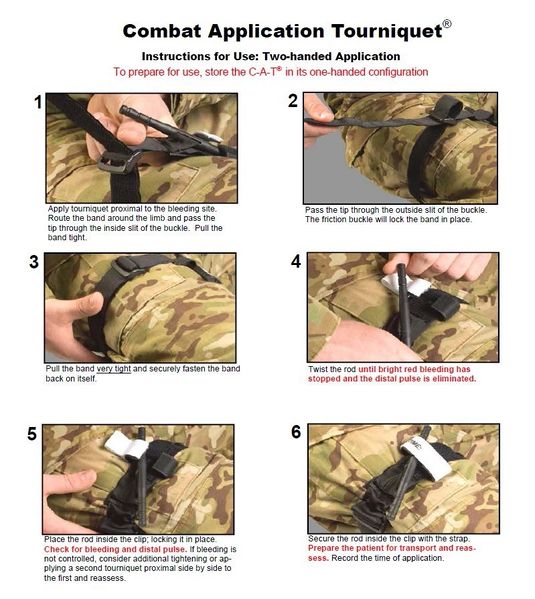 Combat Application Tourniquet®

Instructions for Use: Two-handed Application

To prepare for use, store the C-A-T® in its one-handed configuration

1

Apply tourniquet proximal to the bleeding site. Route the band around the limb and pass the tip through the inside slit of the buckle. Pull the band tight.

2

Pass the tip through the outside slit of the buckle. The friction buckle will lock the band in place.

3

Pull the band very tight and securely fasten the band back on itself.

4

Twist the rod until bright red bleeding has stopped and the distal pulse is eliminated.

5

Place the rod inside the clip; locking it in place. Check for bleeding and distal pulse. If bleeding is not controlled, consider additional tightening or applying a second tourniquet proximal side by side to the first and reassess.

6

TIME:

Secure the rod inside the clip with the strap. Prepare the patient for transport and reassess. Record the time of application.